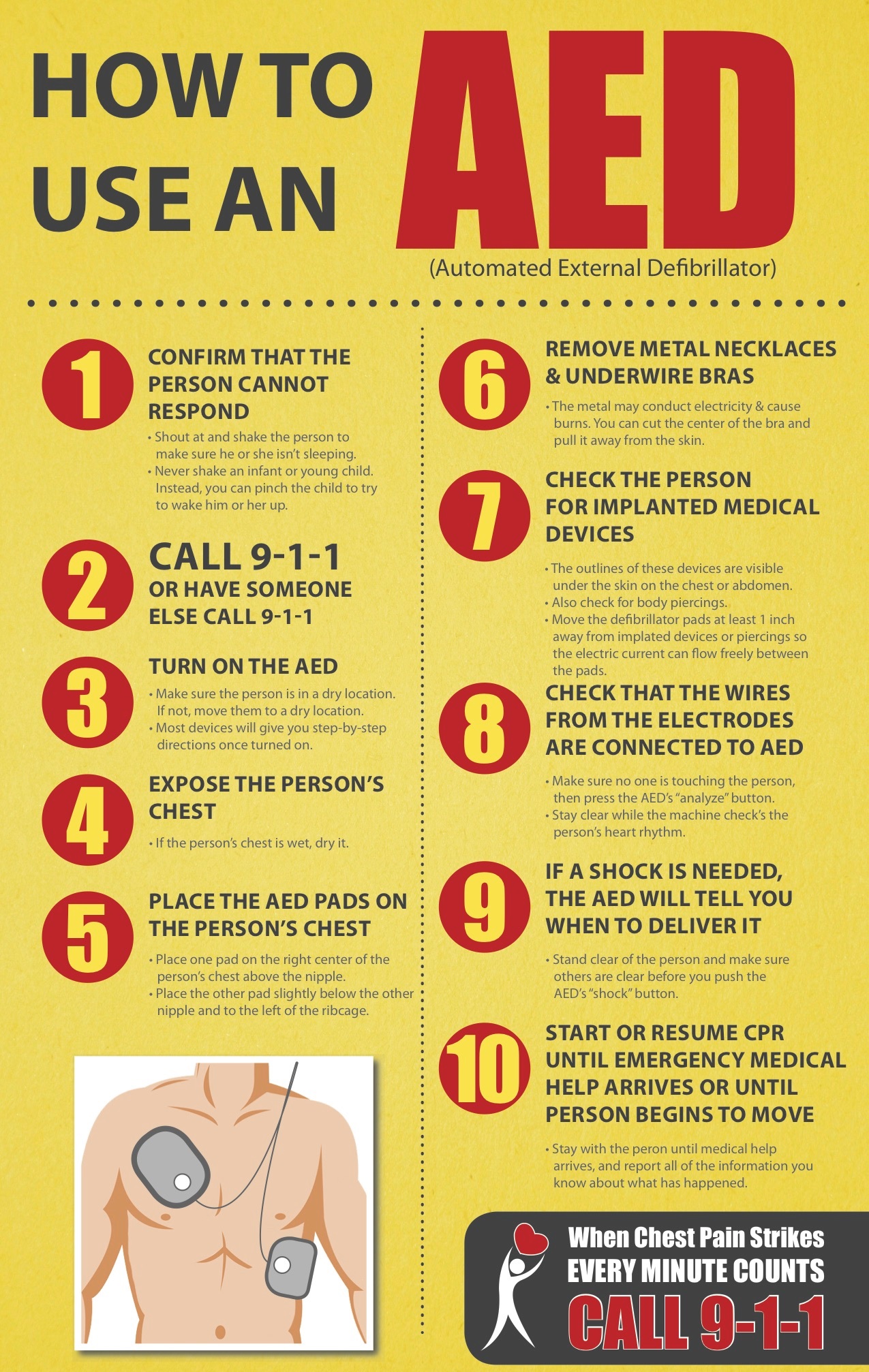 HOW TO USE AN AED
(Automated External Defibrillator)

1
CONFIRM THAT THE PERSON CANNOT RESPOND
• Shout at and shake the person to make sure he or she isn't sleeping.
• Never shake an infant or young child. Instead, you can pinch the child to try to wake him or her up.

2
CALL 9-1-1
OR HAVE SOMEONE ELSE CALL 9-1-1

3
TURN ON THE AED
• Make sure the person is in a dry location. If not, move them to a dry location.
• Most devices will give you step-by-step directions once turned on.

4
EXPOSE THE PERSON'S CHEST
• If the person's chest is wet, dry it.

5
PLACE THE AED PADS ON THE PERSON'S CHEST
• Place one pad on the right center of the person's chest above the nipple.
• Place the other pad slightly below the other nipple and to the left of the ribcage.

6
REMOVE METAL NECKLACES & UNDERWIRE BRAS
• The metal may conduct electricity & cause burns. You can cut the center of the bra and pull it away from the skin.

7
CHECK THE PERSON FOR IMPLANTED MEDICAL DEVICES
• The outlines of these devices are visible under the skin on the chest or abdomen.
• Also check for body piercings.
• Move the defibrillator pads at least 1 inch away from implated devices or piercings so the electric current can flow freely between the pads.

8
CHECK THAT THE WIRES FROM THE ELECTRODES ARE CONNECTED TO AED
• Make sure no one is touching the person, then press the AED's "analyze" button.
• Stay clear while the machine check's the person's heart rhythm.

9
IF A SHOCK IS NEEDED, THE AED WILL TELL YOU WHEN TO DELIVER IT
• Stand clear of the person and make sure others are clear before you push the AED's "shock" button.

10
START OR RESUME CPR UNTIL EMERGENCY MEDICAL HELP ARRIVES OR UNTIL PERSON BEGINS TO MOVE
• Stay with the peron until medical help arrives, and report all of the information you know about what has happened.

When Chest Pain Strikes
EVERY MINUTE COUNTS
CALL 9-1-1